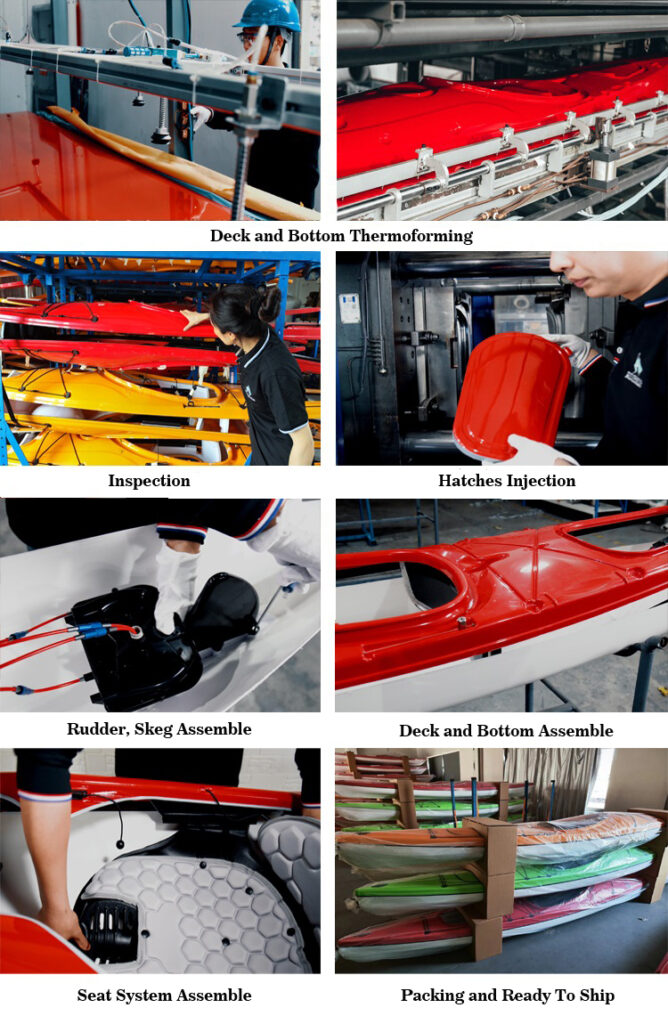 Deck and Bottom Thermoforming

Inspection

Hatches Injection

Rudder, Skeg Assemble

Deck and Bottom Assemble

Seat System Assemble

Packing and Ready To Ship