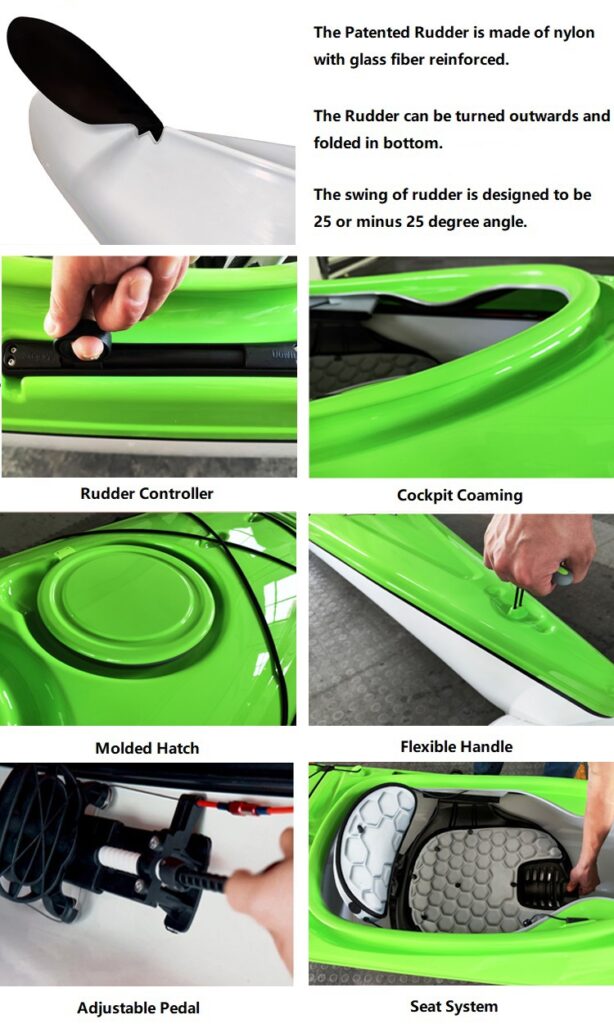 The Patented Rudder is made of nylon with glass fiber reinforced.

The Rudder can be turned outwards and folded in bottom.

The swing of rudder is designed to be 25 or minus 25 degree angle.

Rudder Controller

Cockpit Coaming

Molded Hatch

Flexible Handle

Adjustable Pedal

Seat System